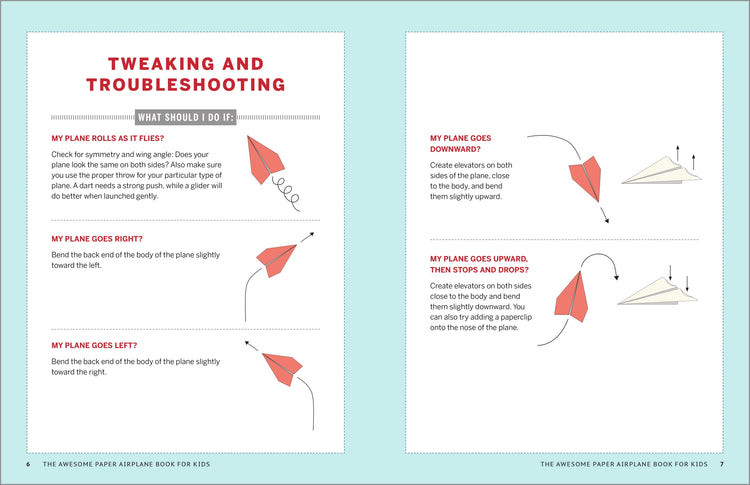 TWEAKING AND TROUBLESHOOTING

WHAT SHOULD I DO IF:

MY PLANE ROLLS AS IT FLIES?

Check for symmetry and wing angle: Does your plane look the same on both sides? Also make sure you use the proper throw for your particular type of plane. A dart needs a strong push, while a glider will do better when launched gently.

MY PLANE GOES RIGHT?

Bend the back end of the body of the plane slightly toward the left.

MY PLANE GOES LEFT?

Bend the back end of the body of the plane slightly toward the right.

6 THE AWESOME PAPER AIRPLANE BOOK FOR KIDS

MY PLANE GOES DOWNWARD?

Create elevators on both sides of the plane, close to the body, and bend them slightly upward.

MY PLANE GOES UPWARD, THEN STOPS AND DROPS?

Create elevators on both sides close to the body and bend them slightly downward. You can also try adding a paperclip onto the nose of the plane.

THE AWESOME PAPER AIRPLANE BOOK FOR KIDS 7