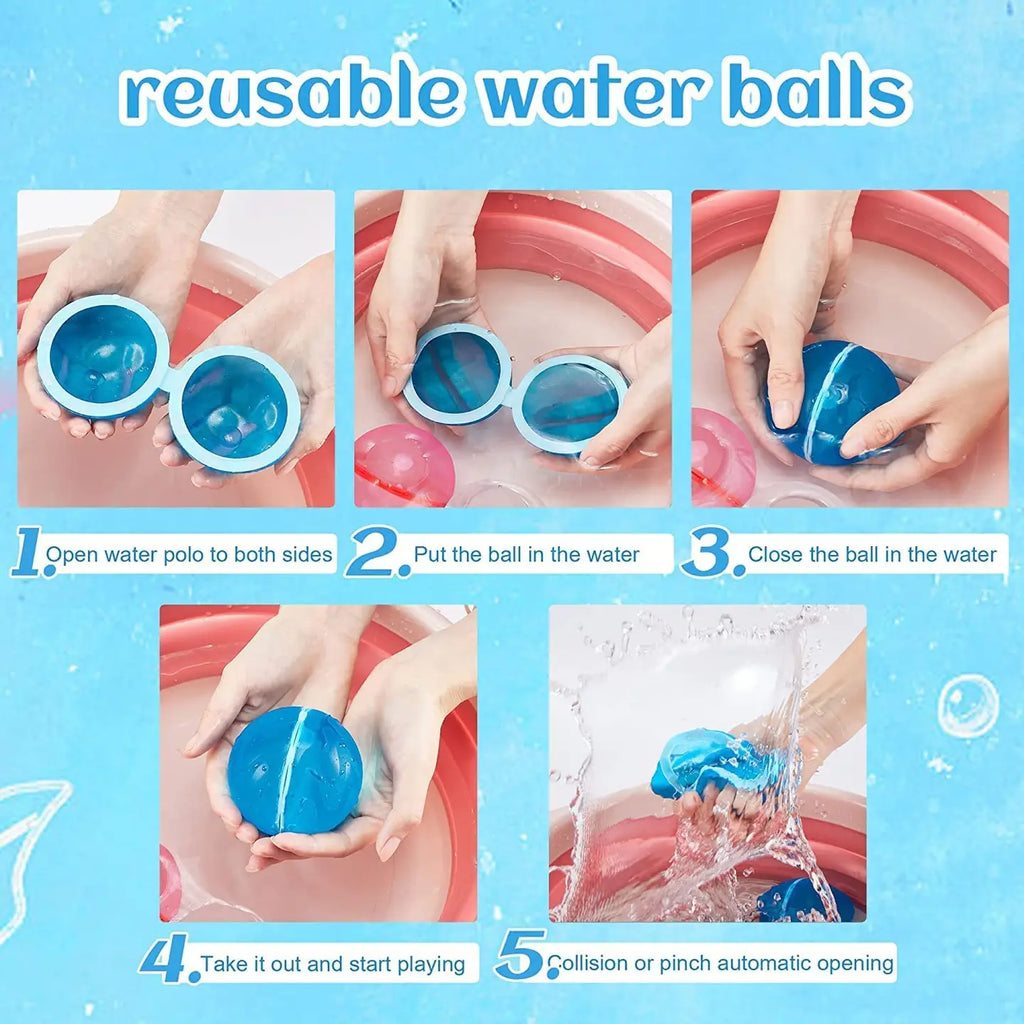 reusable water balls

1. Open water polo to both sides

2. Put the ball in the water

3. Close the ball in the water

4. Take it out and start playing

5. Collision or pinch automatic opening