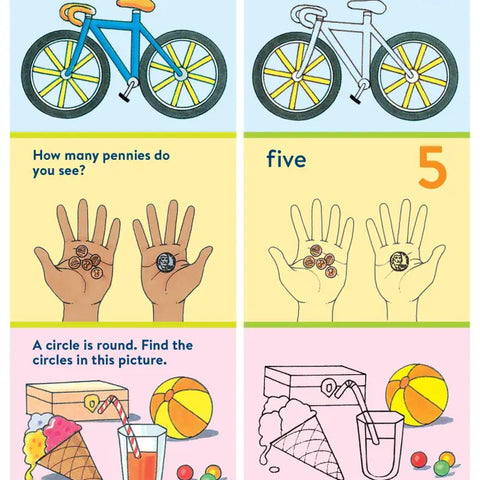 How many pennies do you see?

five

5

A circle is round. Find the circles in this picture.