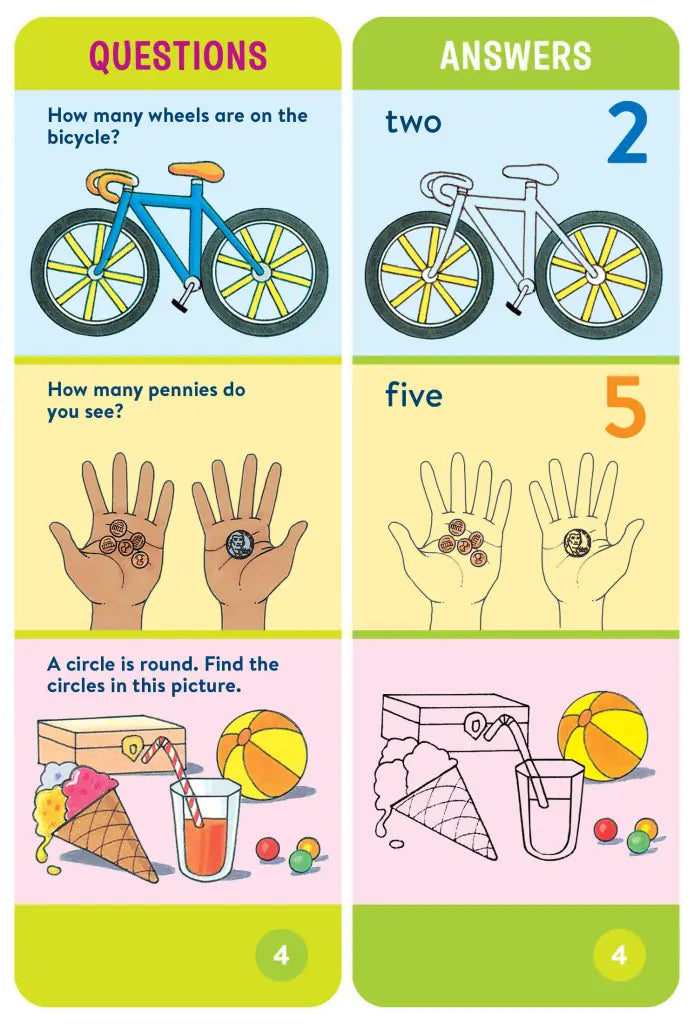 QUESTIONS

How many wheels are on the bicycle?

How many pennies do you see?

A circle is round. Find the circles in this picture.

4

ANSWERS

two

2

five

5

4