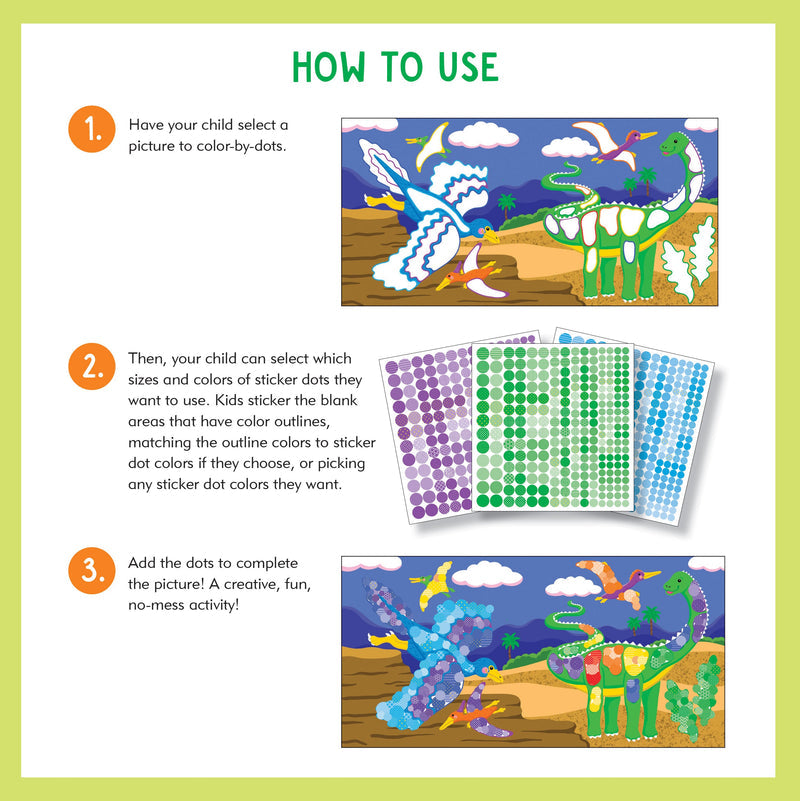 HOW TO USE

1. Have your child select a picture to color-by-dots.

2. Then, your child can select which sizes and colors of sticker dots they want to use. Kids sticker the blank areas that have color outlines, matching the outline colors to sticker dot colors if they choose, or picking any sticker dot colors they want.

3. Add the dots to complete the picture! A creative, fun, no-mess activity!