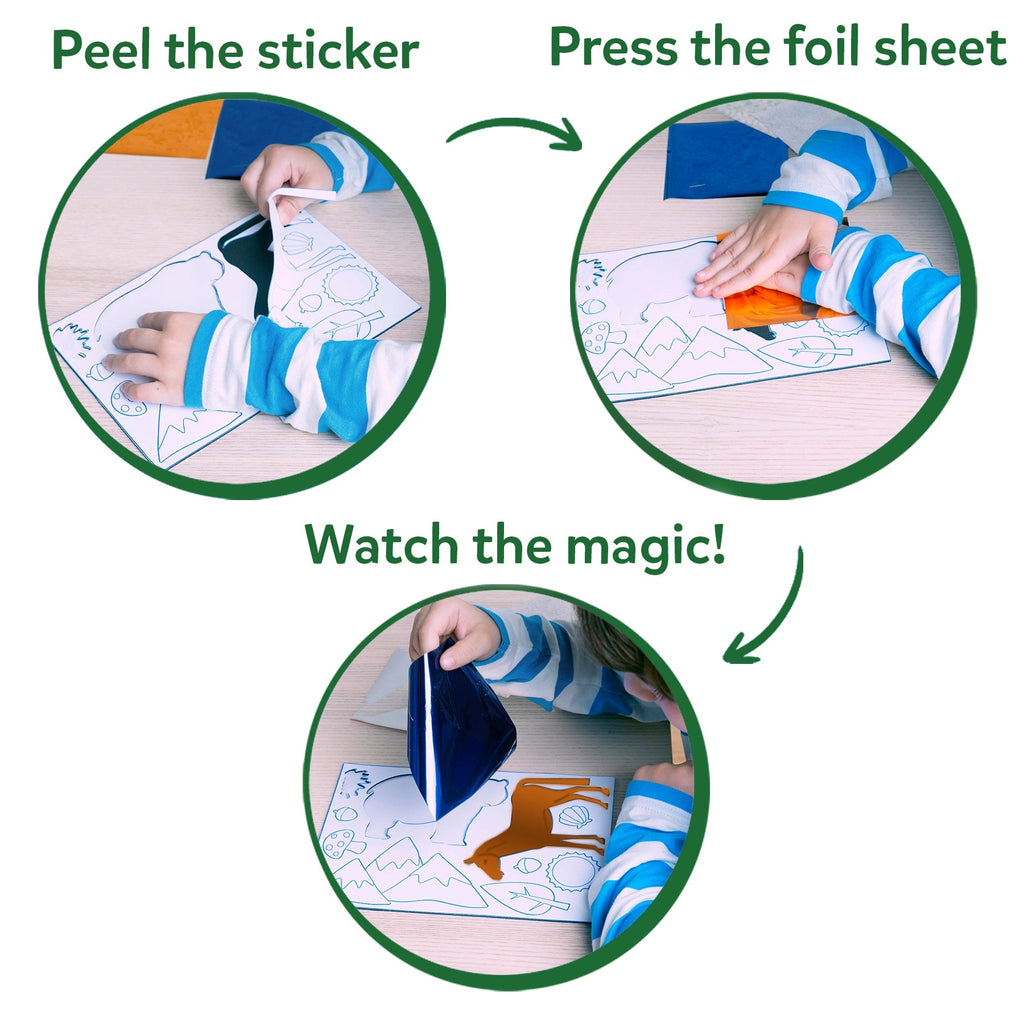 Peel the sticker

Press the foil sheet

Watch the magic!