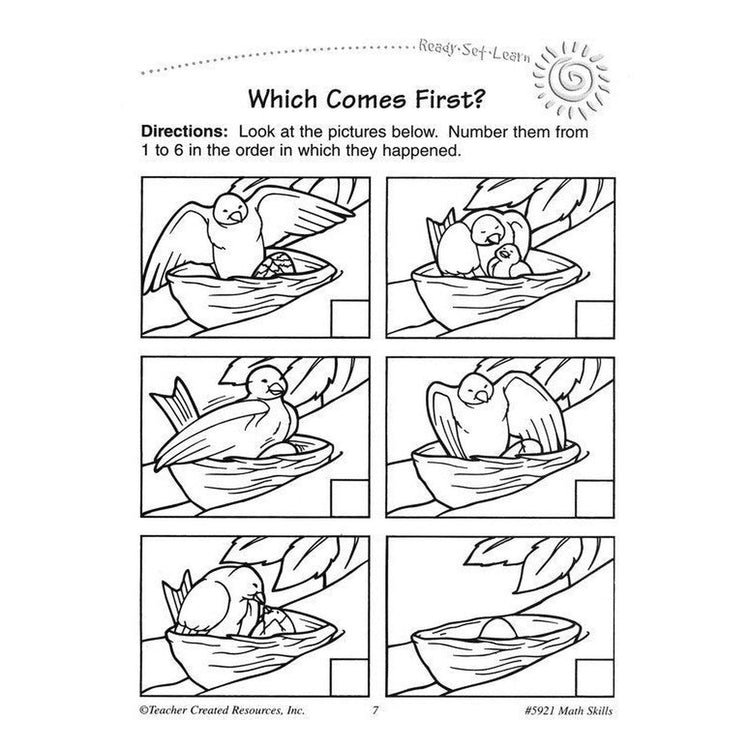 Ready·Set·Learn

Which Comes First?

Directions: Look at the pictures below. Number them from 1 to 6 in the order in which they happened.

©Teacher Created Resources, Inc. 7 #5921 Math Skills