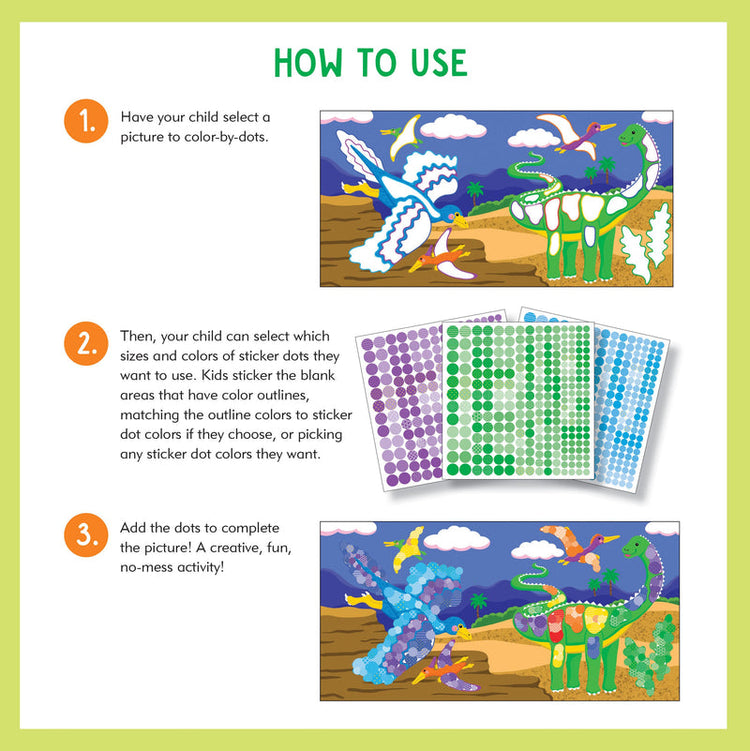 HOW TO USE

1. Have your child select a picture to color-by-dots.

2. Then, your child can select which sizes and colors of sticker dots they want to use. Kids sticker the blank areas that have color outlines, matching the outline colors to sticker dot colors if they choose, or picking any sticker dot colors they want.

3. Add the dots to complete the picture! A creative, fun, no-mess activity!