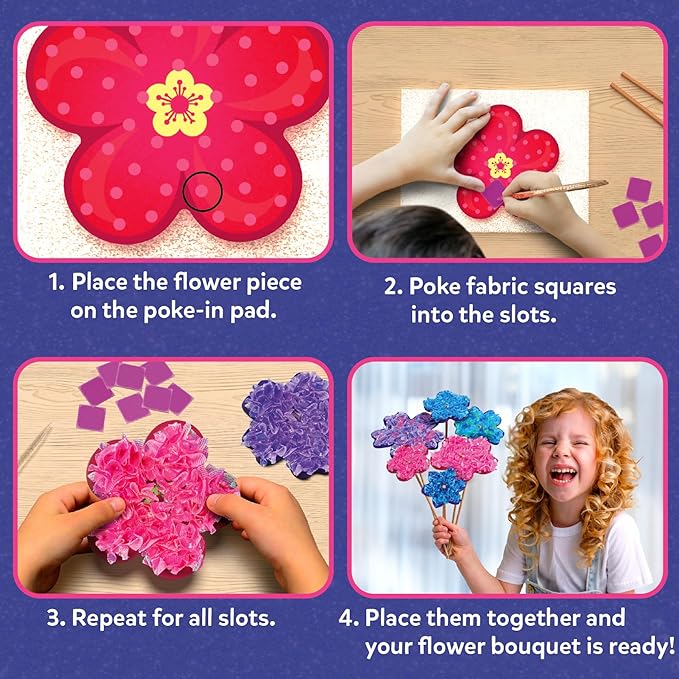 1. Place the flower piece on the poke-in pad.

2. Poke fabric squares into the slots.

3. Repeat for all slots.

4. Place them together and your flower bouquet is ready!