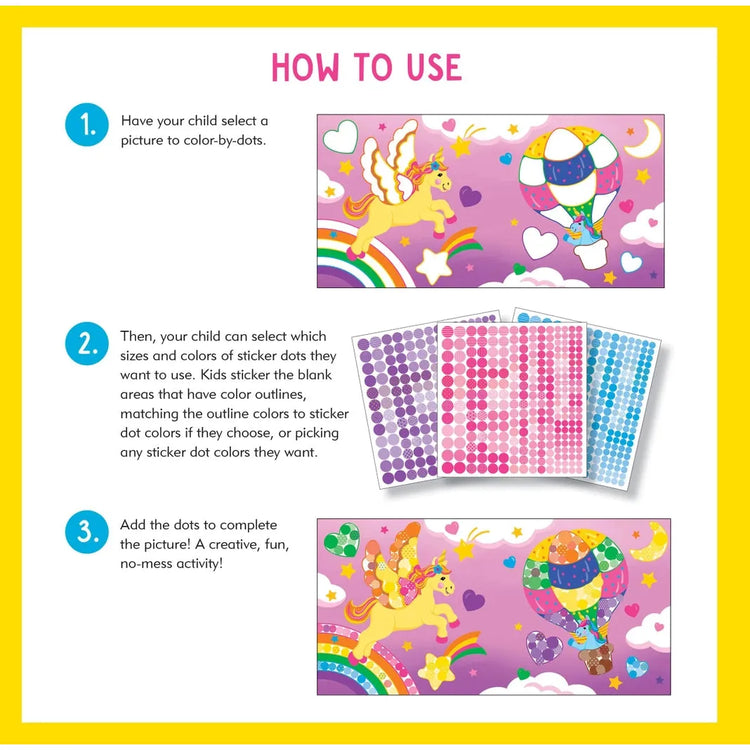 HOW TO USE

1. Have your child select a picture to color-by-dots.

2. Then, your child can select which sizes and colors of sticker dots they want to use. Kids sticker the blank areas that have color outlines, matching the outline colors to sticker dot colors if they choose, or picking any sticker dot colors they want.

3. Add the dots to complete the picture! A creative, fun, no-mess activity!